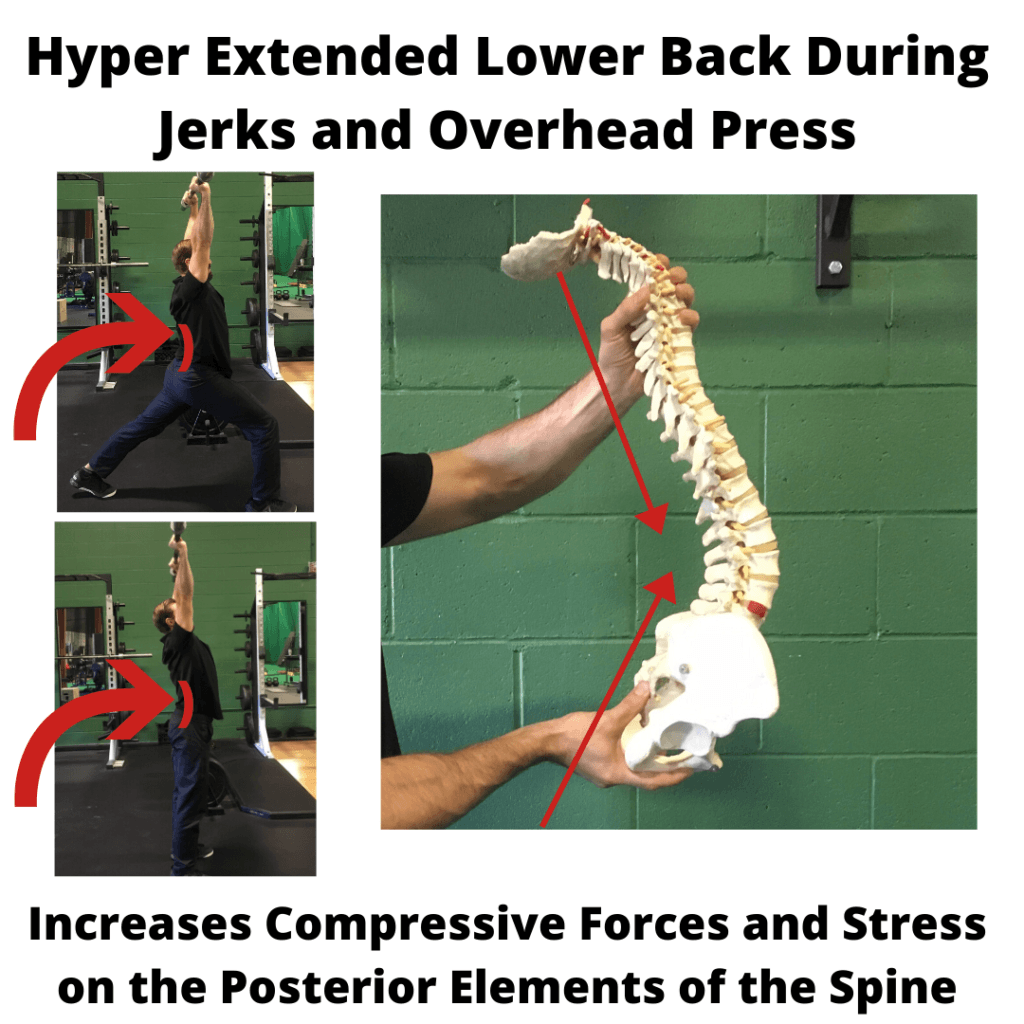 Hyper Extended Lower Back During Jerks and Overhead Press

Increases Compressive Forces and Stress on the Posterior Elements of the Spine